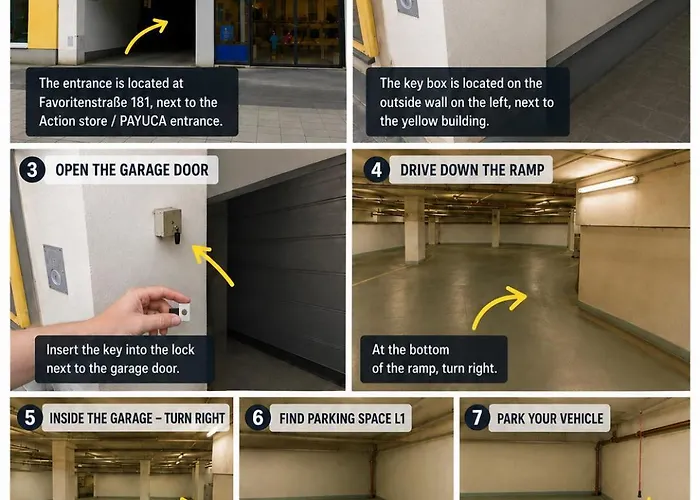 The entrance is located at Favoritenstraße 181, next to the Action store / PAYUCA entrance.

The key box is located on the outside wall on the left, next to the yellow building.

3 OPEN THE GARAGE DOOR

Insert the key into the lock next to the garage door.

4 DRIVE DOWN THE RAMP

At the bottom of the ramp, turn right.

5 INSIDE THE GARAGE – TURN RIGHT

6 FIND PARKING SPACE L1

7 PARK YOUR VEHICLE